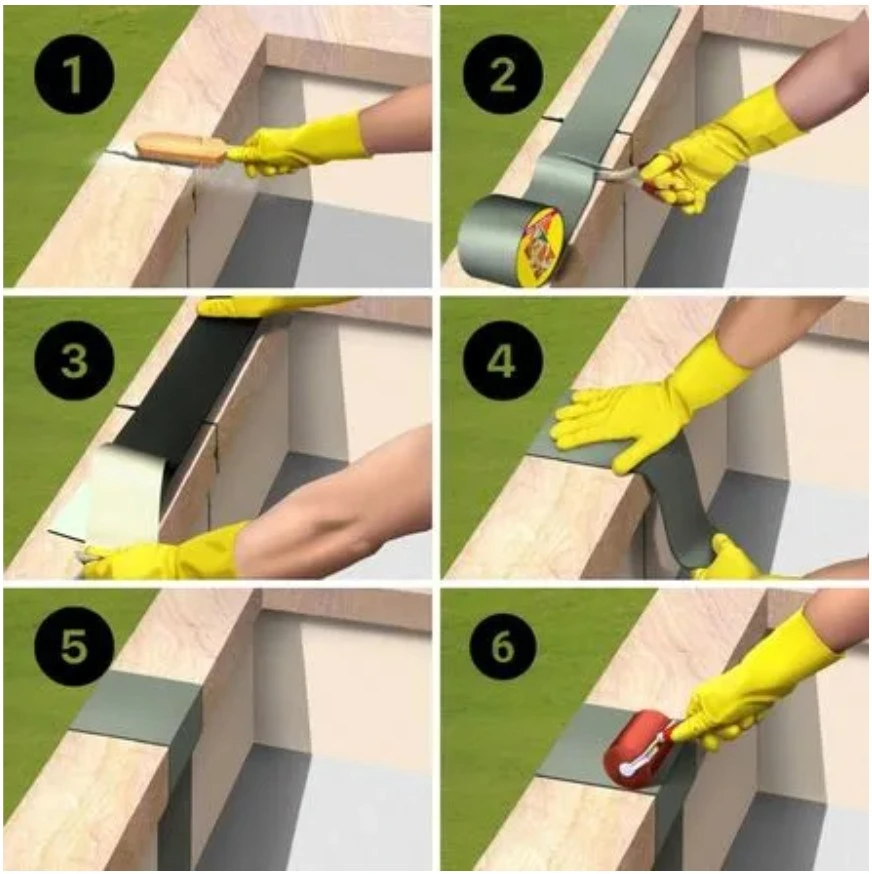 1
2
3
4
5
6